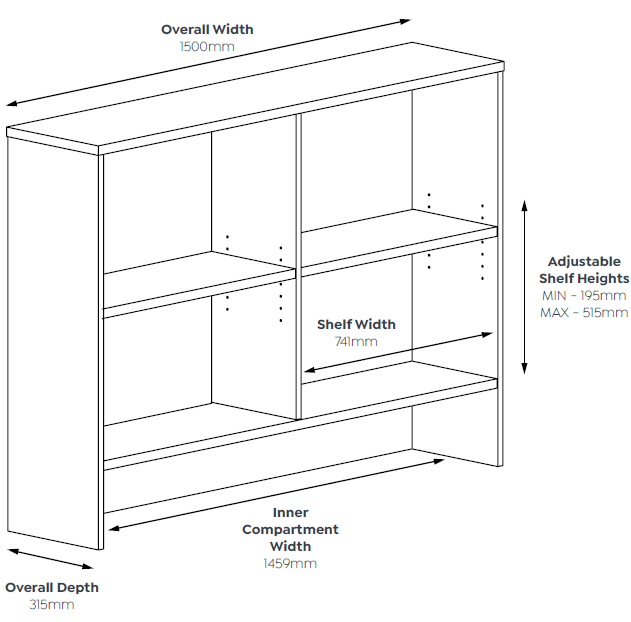 Overall Width
1500mm

Adjustable
Shelf Heights
MIN - 195mm
MAX - 515mm

Shelf Width
741mm

Inner
Compartment
Width
1459mm

Overall Depth
315mm