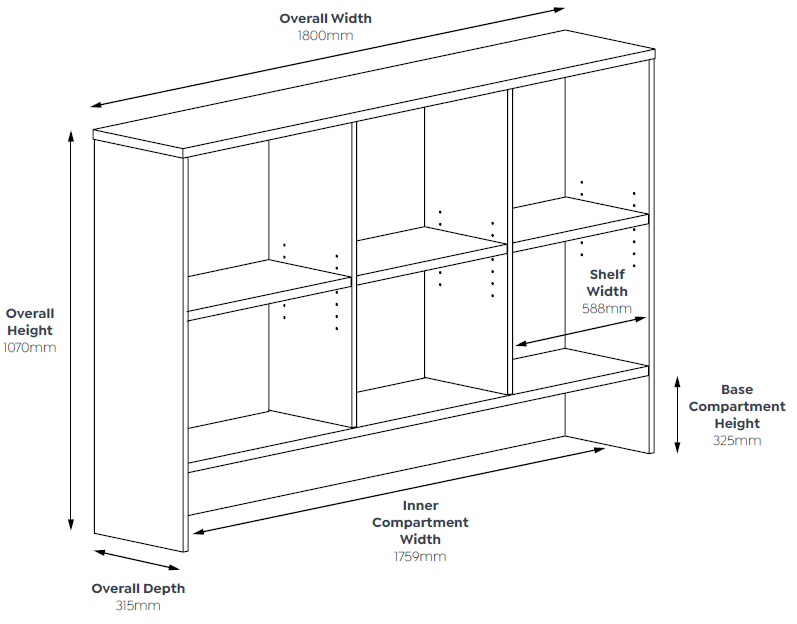 Overall Width
1800mm

Overall Height
1070mm

Shelf Width
588mm

Base Compartment Height
325mm

Inner Compartment Width
1759mm

Overall Depth
315mm